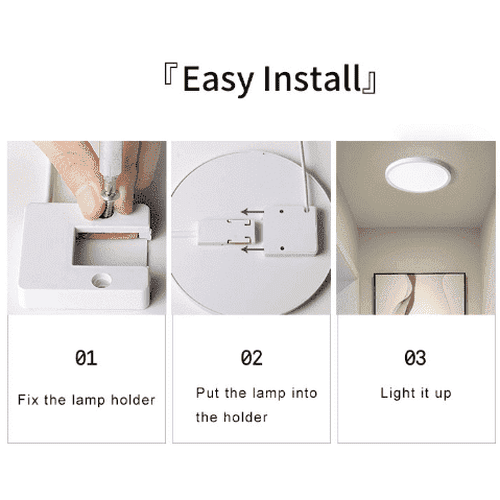 『Easy Install』

01

Fix the lamp holder

02

Put the lamp into the holder

03

Light it up